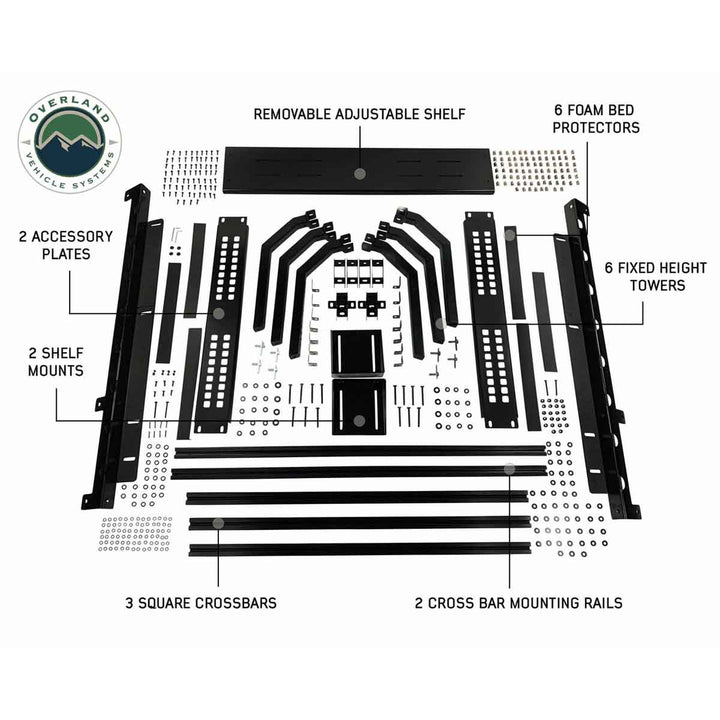 OVERLAND
VEHICLE SYSTEMS

REMOVABLE ADJUSTABLE SHELF

6 FOAM BED PROTECTORS

2 ACCESSORY PLATES

6 FIXED HEIGHT TOWERS

2 SHELF MOUNTS

3 SQUARE CROSSBARS

2 CROSS BAR MOUNTING RAILS